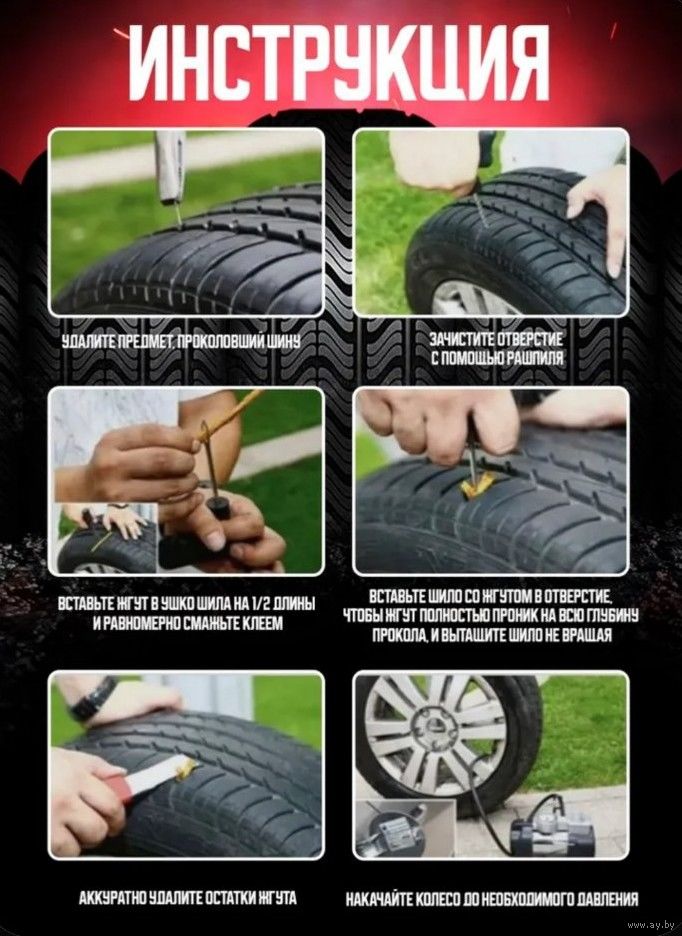 ИНСТРУКЦИЯ

УДАЛИТЕ ПРЕДМЕТ, ПРОКОЛОВШИЙ ШИНУ

ЗАЧИСТИТЕ ОТВЕРСТИЕ С ПОМОЩЬЮ РАШПИЛЯ

ВСТАВЬТЕ ЖГУТ В УШКО ШИЛА НА 1/2 ДЛИНЫ И РАВНОМЕРНО СМАЖЬТЕ КЛЕЕМ

ВСТАВЬТЕ ШИЛО СО ЖГУТОМ В ОТВЕРСТИЕ, ЧТОБЫ ЖГУТ ПОЛНОСТЬЮ ПРОНИК НА ВСЮ ГЛУБИНУ ПРОКОЛА, И ВЫТАЩИТЕ ШИЛО НЕ ВРАЩАЯ

АККУРАТНО УДАЛИТЕ ОСТАТКИ ЖГУТА

НАКАЧАЙТЕ КОЛЕСО ДО НЕОБХОДИМОГО ДАВЛЕНИЯ

www.ay.by