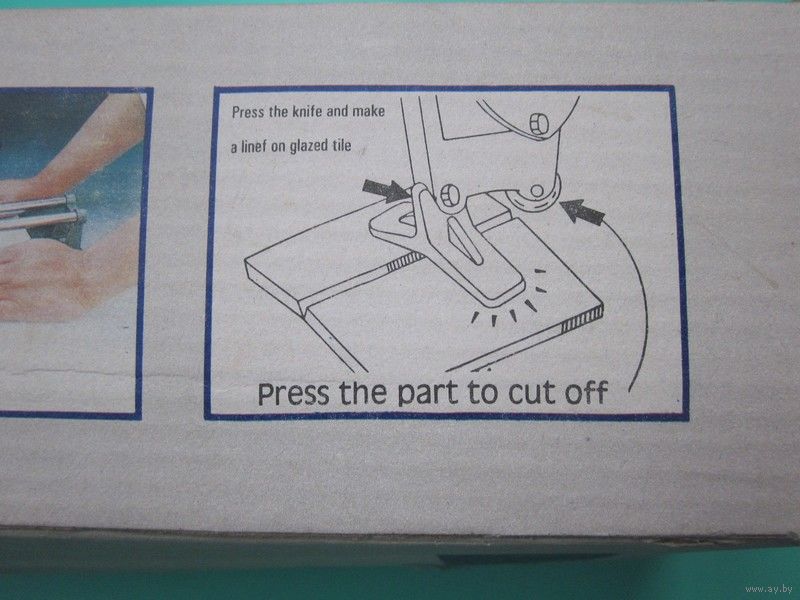 Press the knife and make a linef on glazed tile

Press the part to cut off

www.ay.by