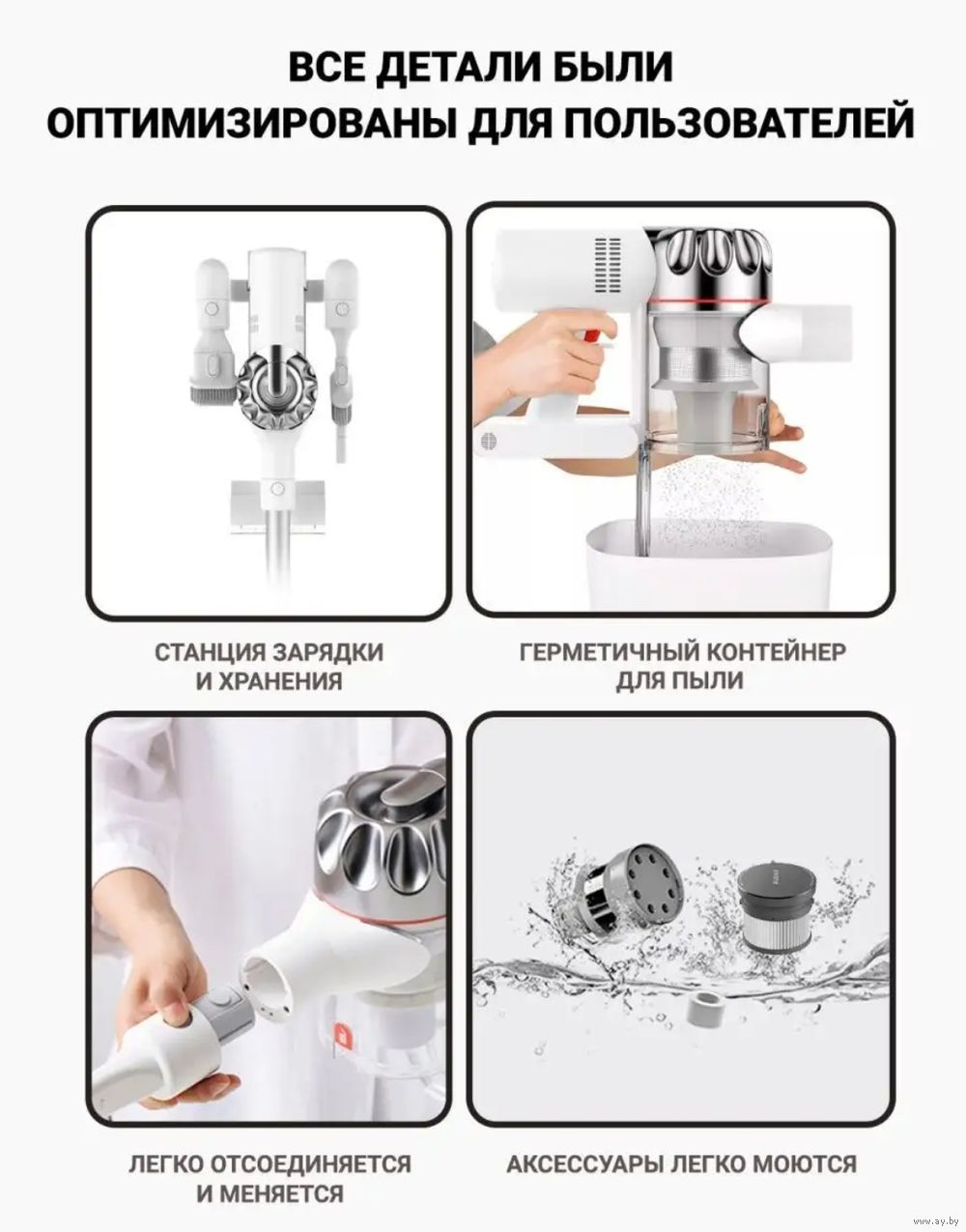 ВСЕ ДЕТАЛИ БЫЛИ ОПТИМИЗИРОВАНЫ ДЛЯ ПОЛЬЗОВАТЕЛЕЙ

СТАНЦИЯ ЗАРЯДКИ И ХРАНЕНИЯ

ГЕРМЕТИЧНЫЙ КОНТЕЙНЕР ДЛЯ ПЫЛИ

ЛЕГКО ОТСОЕДИНЯЕТСЯ И МЕНЯЕТСЯ

АКСЕССУАРЫ ЛЕГКО МОЮТСЯ

www.ay.by